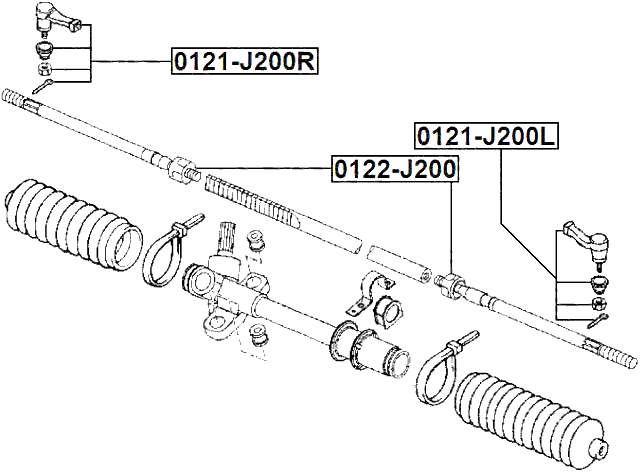 0121-J200R

0121-J200L

0122-J200