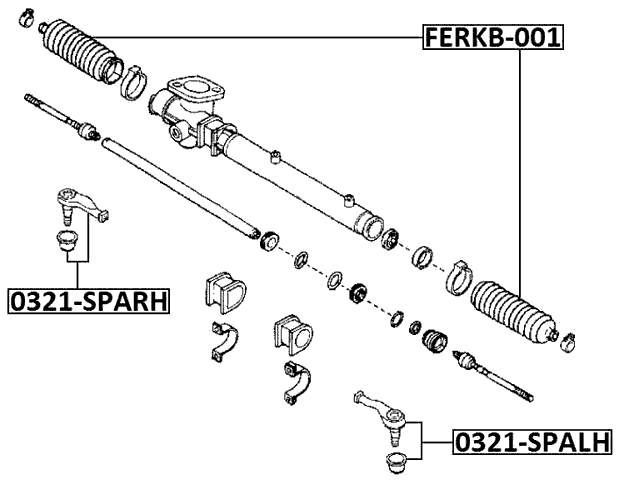 FERKB-001

0321-SPARH

0321-SPALH