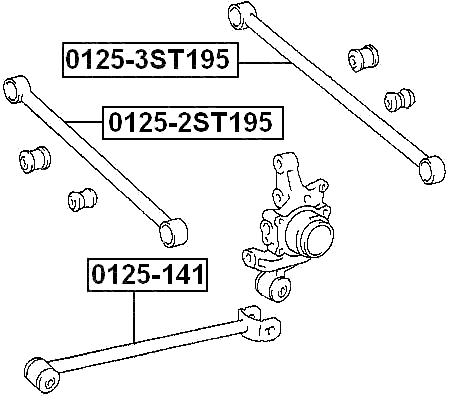 0125-3ST195

0125-2ST195

0125-141