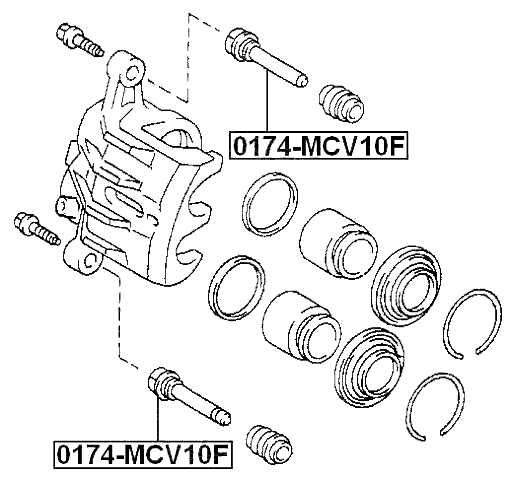 0174-MCV10F

0174-MCV10F