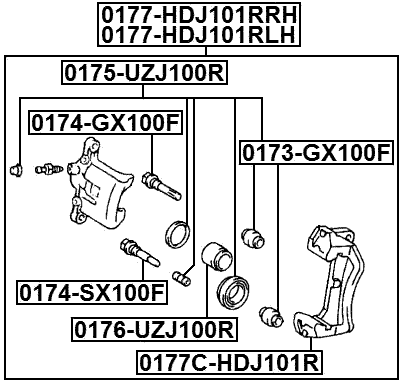 0177-HDJ101RRH
0177-HDJ101RLH

0175-UZJ100R

0174-GX100F

0173-GX100F

0174-SX100F

0176-UZJ100R

0177C-HDJ101R