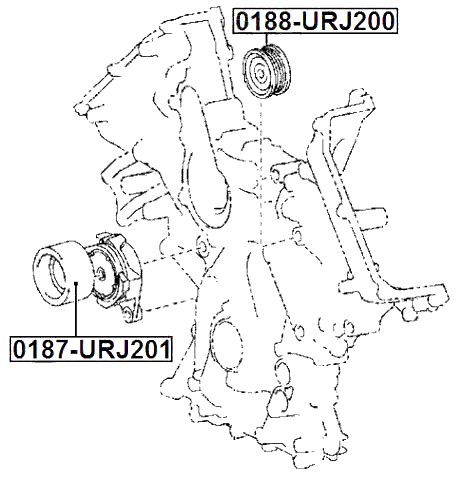 0188-URJ200

0187-URJ201