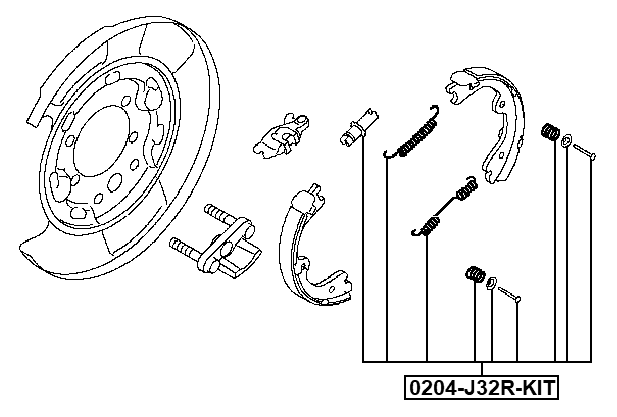 0204-J32R-KIT