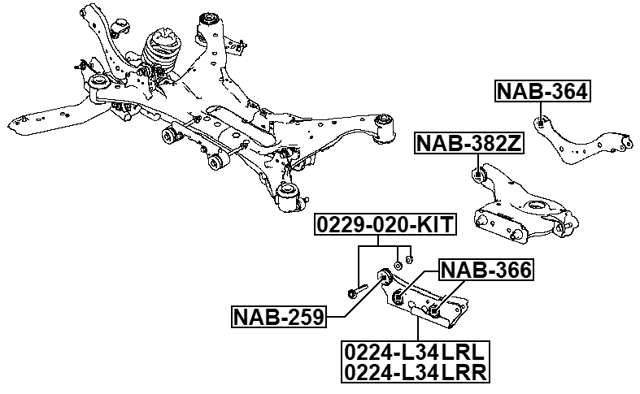 NAB-364

NAB-382Z

0229-020-KIT

NAB-366

NAB-259

0224-L34LRL
0224-L34LRR