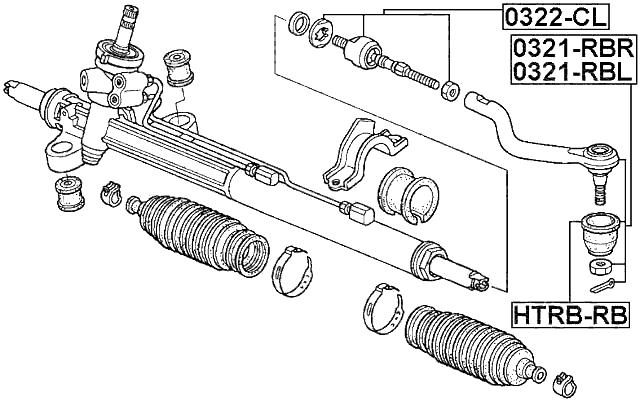 0322-CL
0321-RBR
0321-RBL
HTRB-RB