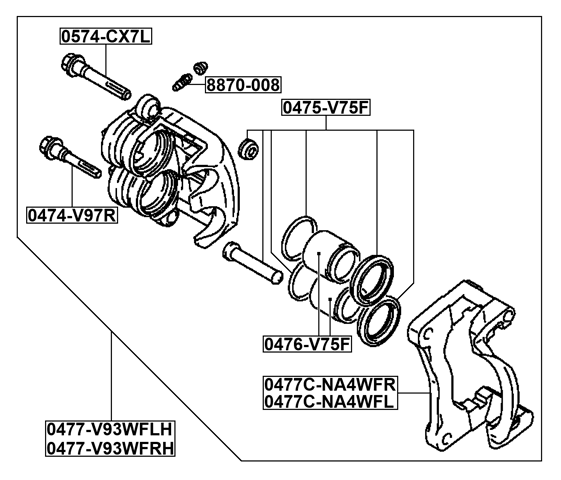 0574-CX7L
8870-008
0475-V75F
0474-V97R
0476-V75F
0477C-NA4WFR
0477C-NA4WFL
0477-V93WFLH
0477-V93WFRH