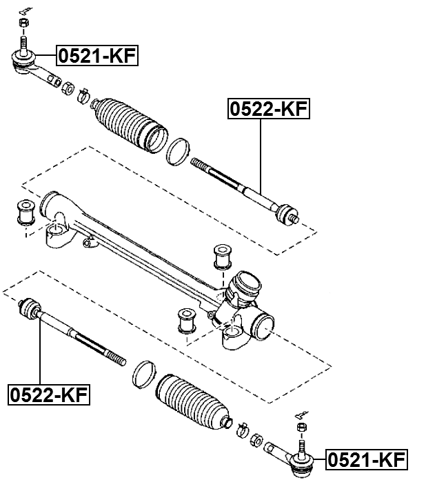 0521-KF

0522-KF

0522-KF

0521-KF