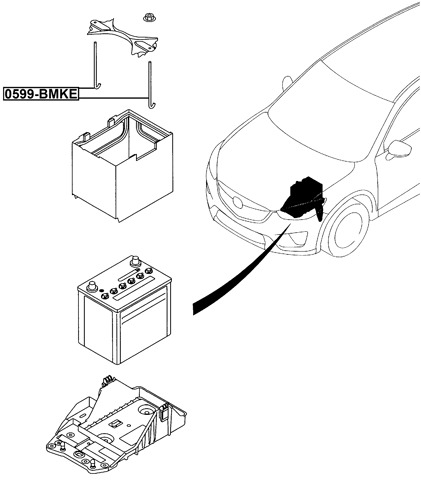 0599-BMKE