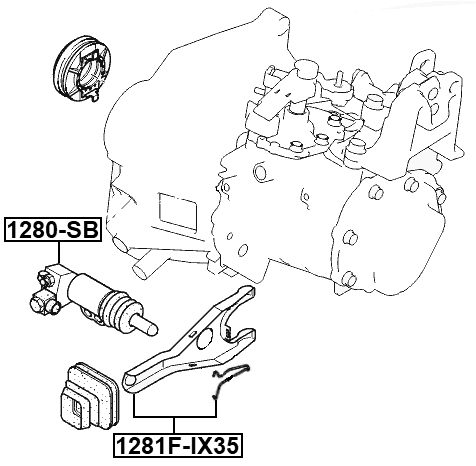 1280-SB

1281F-IX35