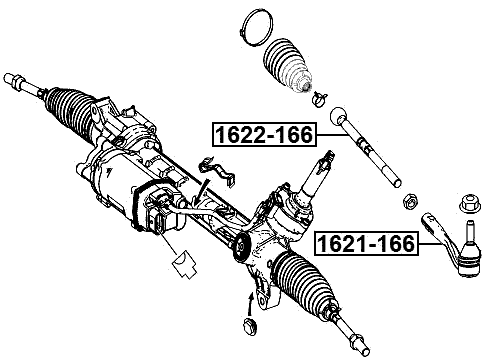 1622-166

1621-166