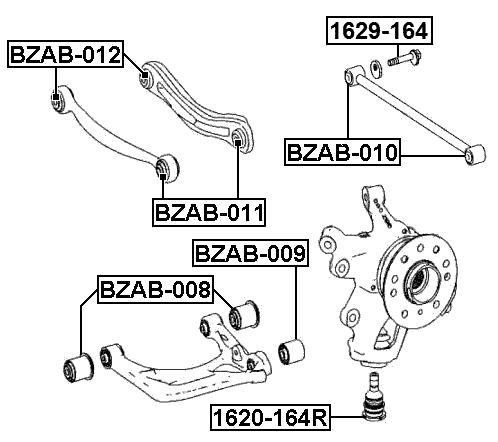 BZAB-012

1629-164

BZAB-010

BZAB-011

BZAB-009

BZAB-008

1620-164R