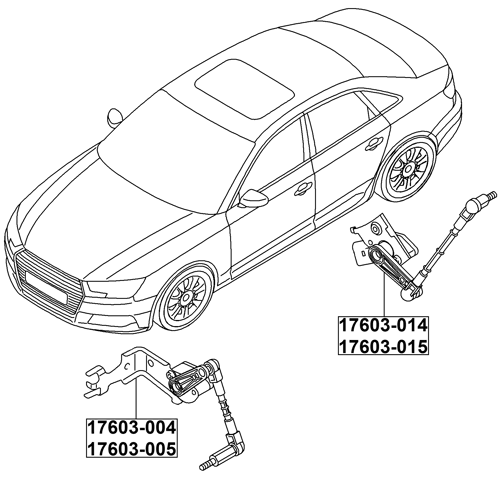 17603-014
17603-015

17603-004
17603-005