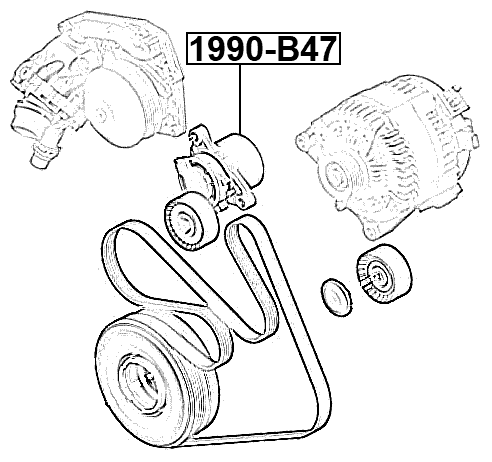 1990-B47