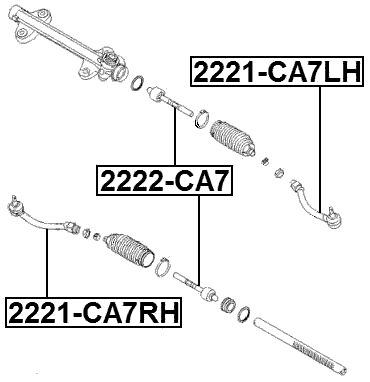 2221-CA7LH

2222-CA7

2221-CA7RH