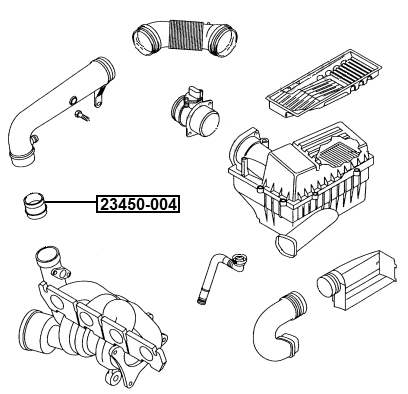 23450-004