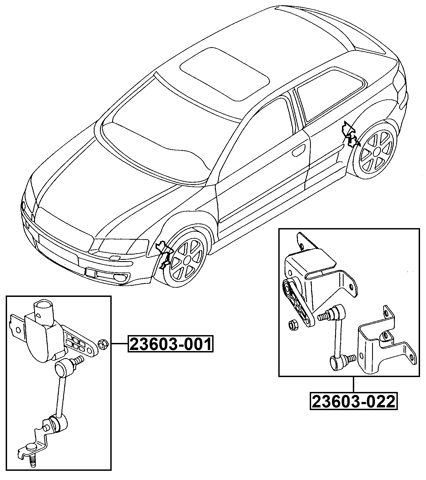 23603-001

23603-022