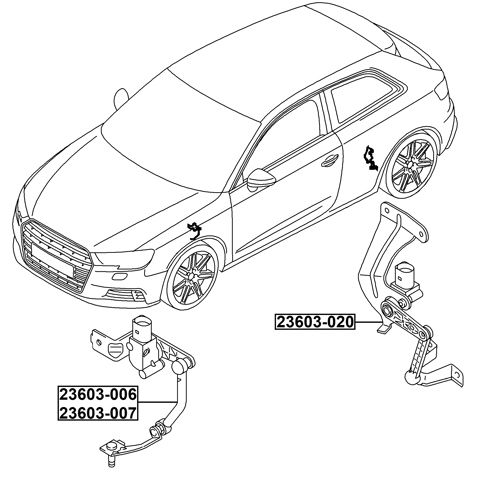 23603-020

23603-006
23603-007