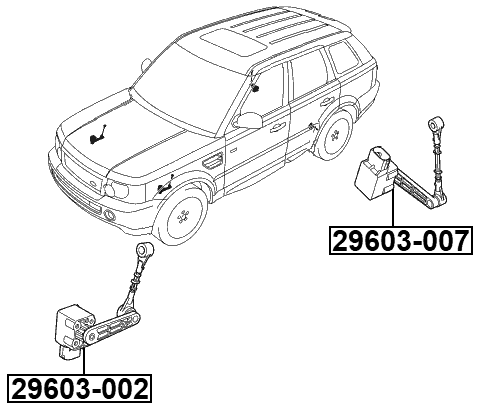 29603-007

29603-002