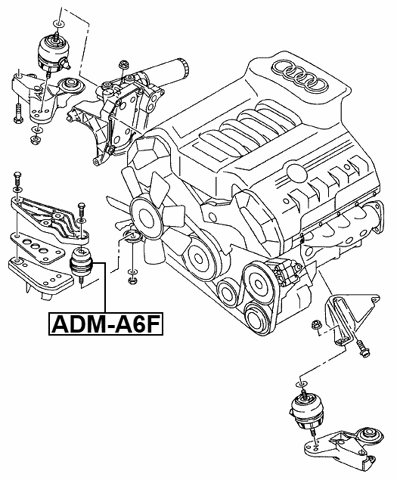 ADM-A6F