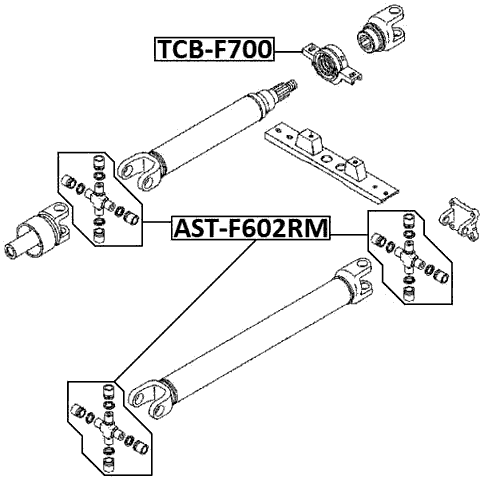 TCB-F700

AST-F602RM