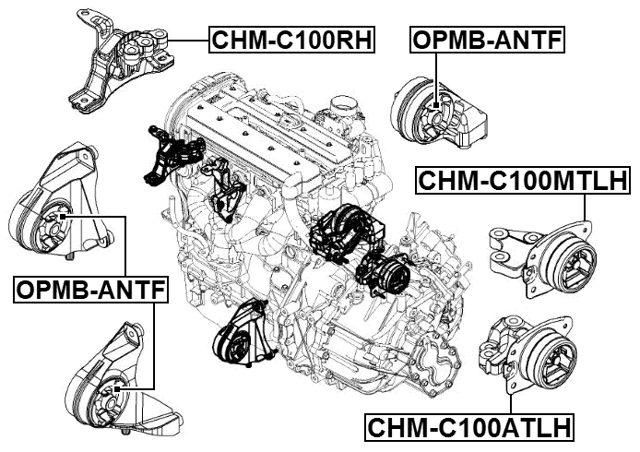 CHM-C100RH

OPMB-ANTF

CHM-C100MTLH

OPMB-ANTF

CHM-C100ATLH