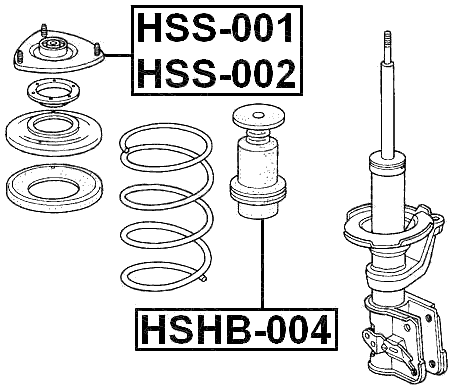 HSS-001
HSS-002

HSHB-004