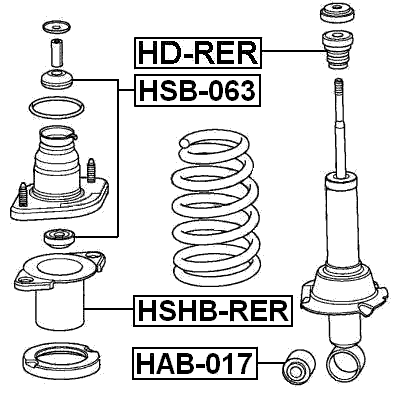 HD-RER
HSB-063
HSHB-RER
HAB-017