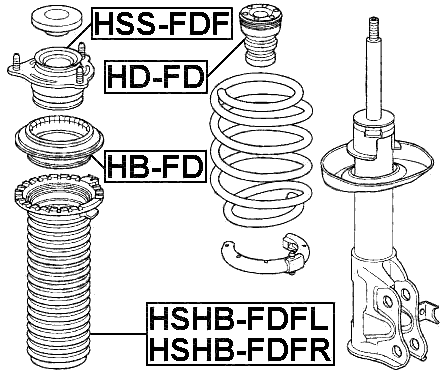 HSS-FDF
HD-FD
HB-FD
HSHB-FDFL
HSHB-FDFR