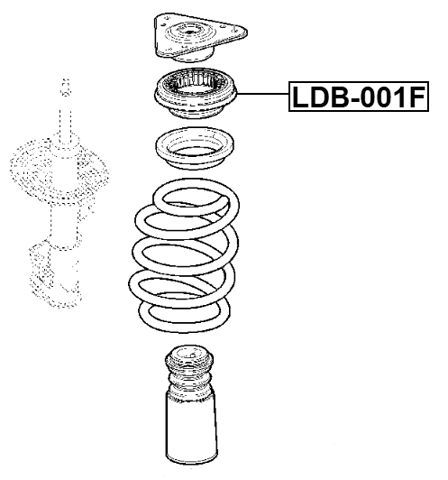 LDB-001F