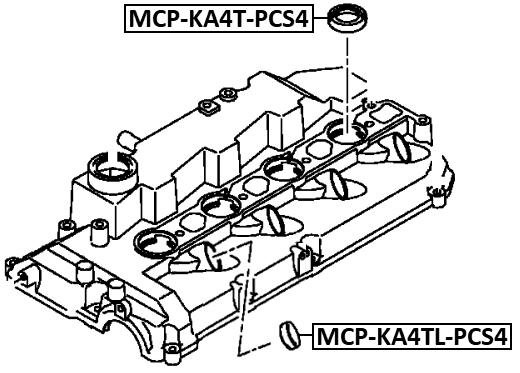 MCP-KA4T-PCS4

MCP-KA4TL-PCS4