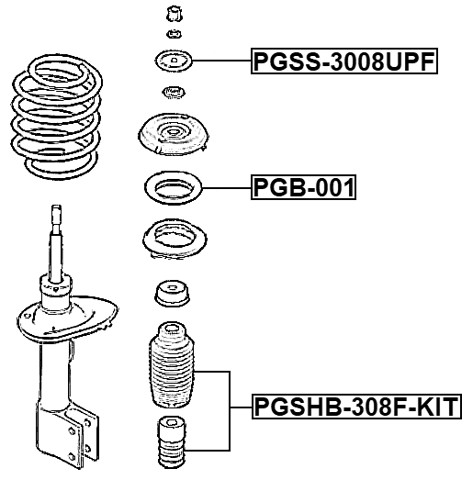 PGSS-3008UPF

PGB-001

PGSHB-308F-KIT