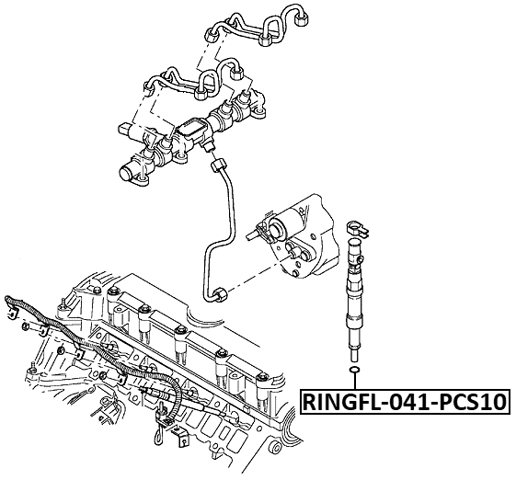 RINGFL-041-PCS10