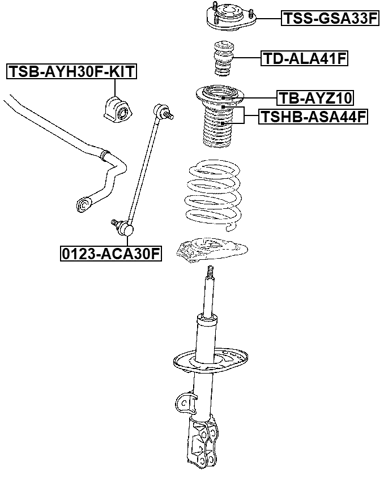 TSS-GSA33F

TD-ALA41F

TSB-AYH30F-KIT

TB-AYZ10

TSHB-ASA44F

0123-ACA30F