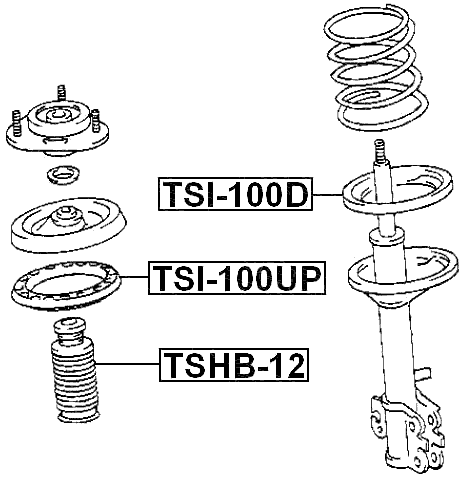 TSI-100D

TSI-100UP

TSHB-12