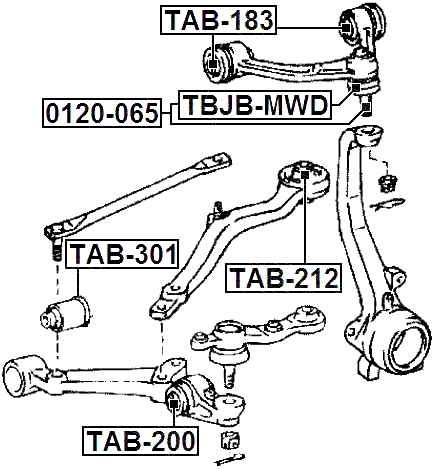 TAB-183

0120-065

TBJB-MWD

TAB-301

TAB-212

TAB-200