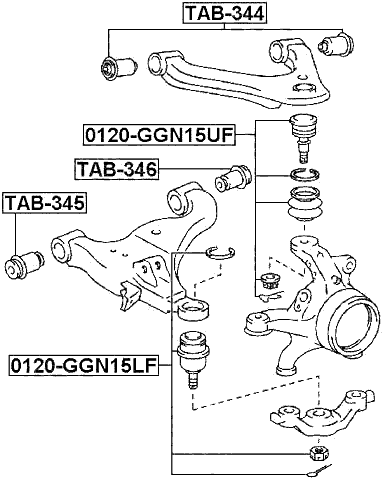 TAB-344

0120-GGN15UF

TAB-346

TAB-345

0120-GGN15LF