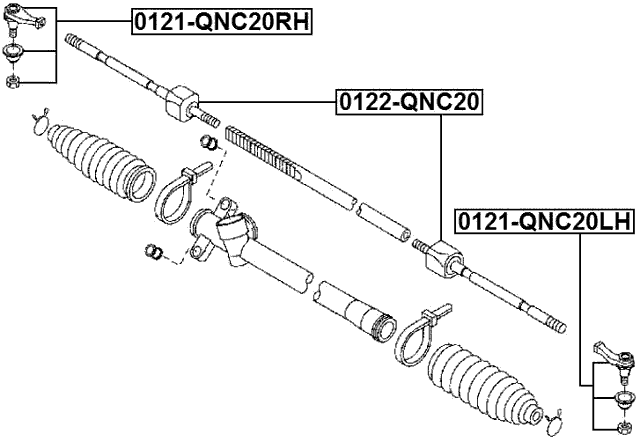 0121-QNC20RH

0122-QNC20

0121-QNC20LH