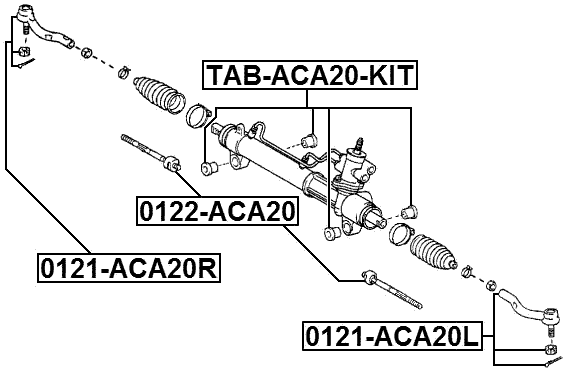 TAB-ACA20-KIT

0122-ACA20

0121-ACA20R

0121-ACA20L