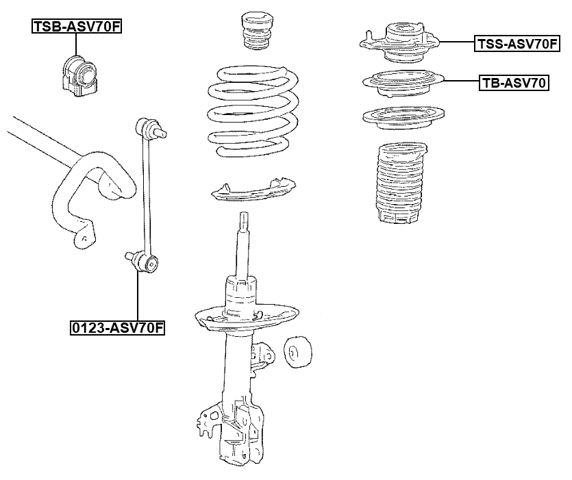 TSB-ASV70F

TSS-ASV70F

TB-ASV70

0123-ASV70F