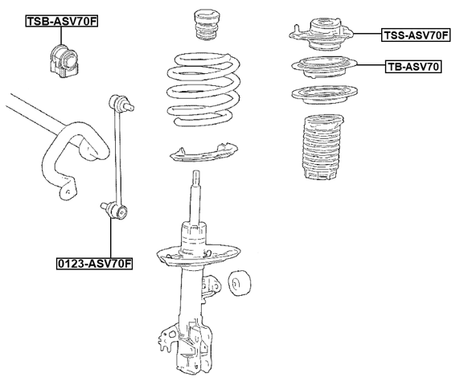 TSB-ASV70F

TSS-ASV70F

TB-ASV70

0123-ASV70F