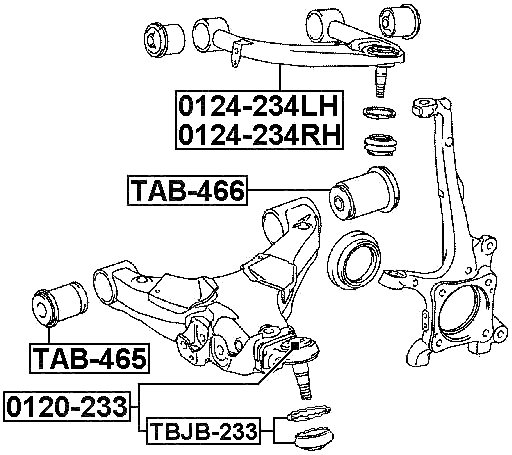 0124-234LH
0124-234RH

TAB-466

TAB-465

0120-233

TBJB-233