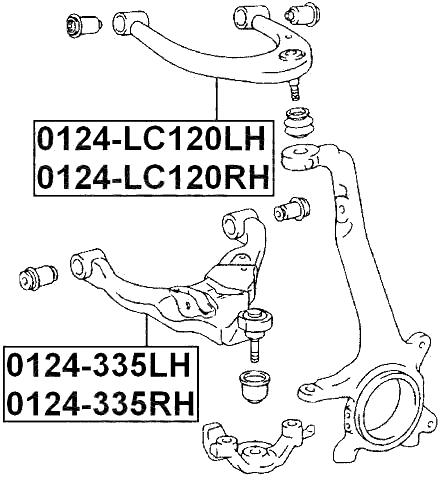 0124-LC120LH
0124-LC120RH

0124-335LH
0124-335RH