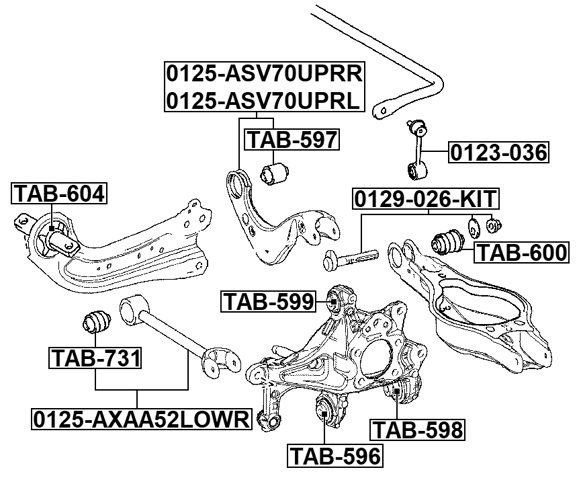 0125-ASV70UPRR
0125-ASV70UPRL
TAB-597
0123-036
TAB-604
0129-026-KIT
TAB-600
TAB-599
TAB-731
0125-AXAA52LOWR
TAB-598
TAB-596