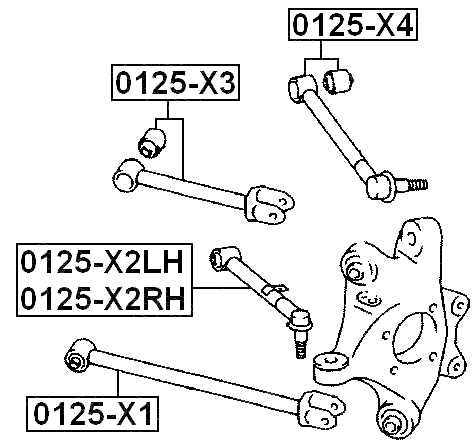 0125-X4

0125-X3

0125-X2LH
0125-X2RH

0125-X1