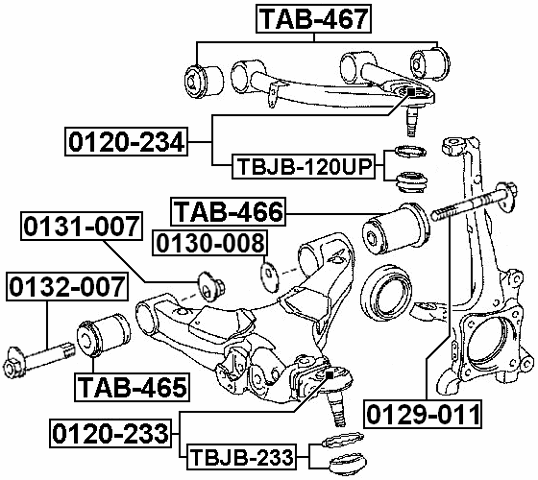 TAB-467

0120-234

TBJB-120UP

TAB-466

0131-007

0130-008

0132-007

TAB-465

0120-233

TBJB-233

0129-011