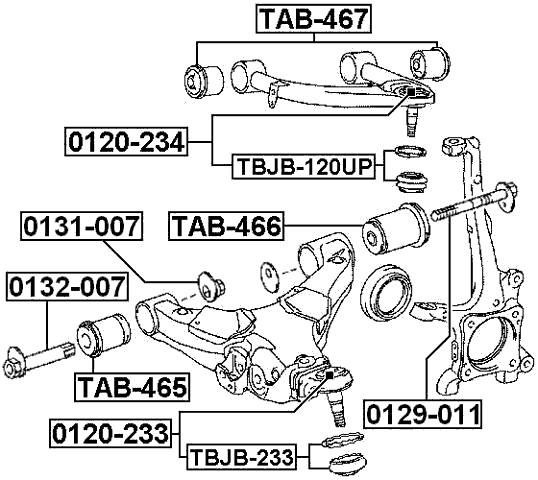 TAB-467
0120-234
TBJB-120UP
0131-007
TAB-466
0132-007
TAB-465
0120-233
TBJB-233
0129-011