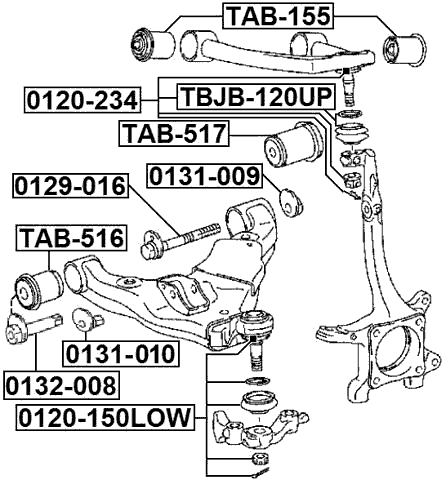 TAB-155

0120-234

TBJB-120UP

TAB-517

0131-009

0129-016

TAB-516

0131-010

0132-008

0120-150LOW