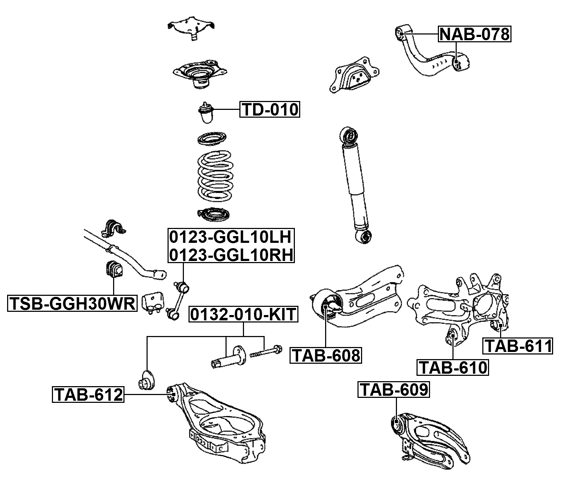 NAB-078

TD-010

0123-GGL10LH
0123-GGL10RH

TSB-GGH30WR

0132-010-KIT

TAB-608

TAB-611

TAB-610

TAB-612

TAB-609