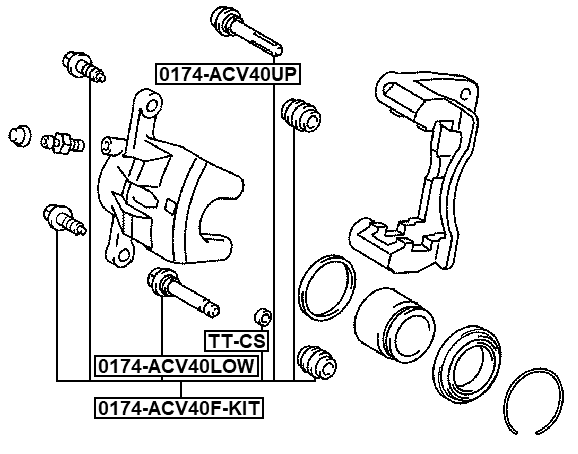 0174-ACV40UP

TT-CS

0174-ACV40LOW

0174-ACV40F-KIT