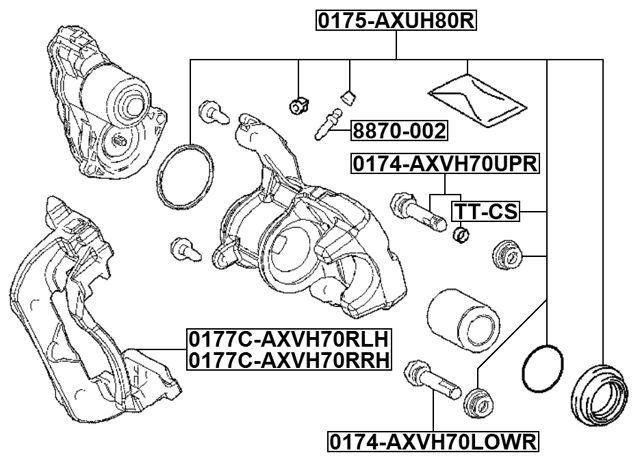 0175-AXUH80R

8870-002

0174-AXVH70UPR

TT-CS

0177C-AXVH70RLH
0177C-AXVH70RRH

0174-AXVH70LOWR